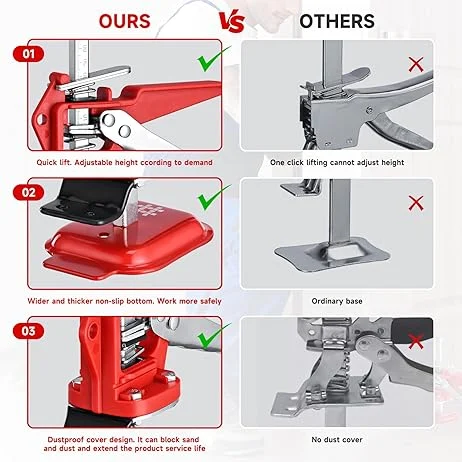 OURS VS OTHERS

01

Quick lift. Adjustable height ccording to demand

One click lifting cannot adjust height

02

Wider and thicker non-slip bottom. Work more safely

Ordinary base

03

Dustproof cover design. It can block sand and dust and extend the product service life

No dust cover